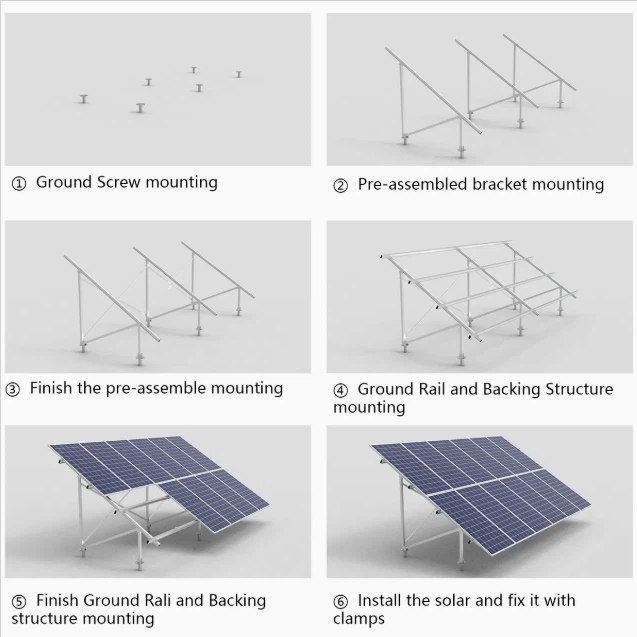 ① Ground Screw mounting

② Pre-assembled bracket mounting

③ Finish the pre-assemble mounting

④ Ground Rail and Backing Structure mounting

⑤ Finish Ground Rali and Backing structure mounting

⑥ Install the solar and fix it with clamps